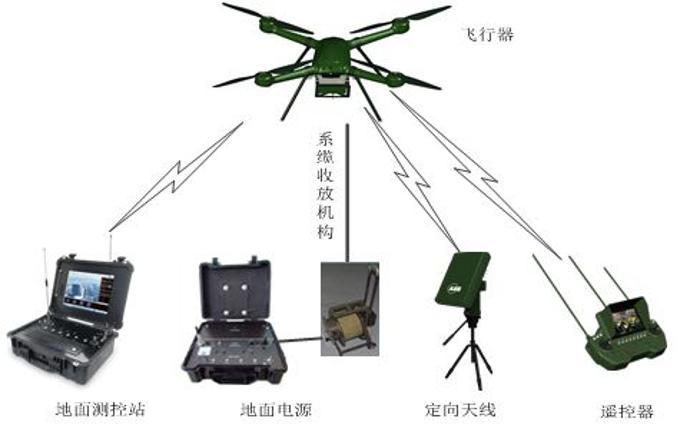 飞行器

系缆收放机构

地面测控站

地面电源

定向天线

遥控器